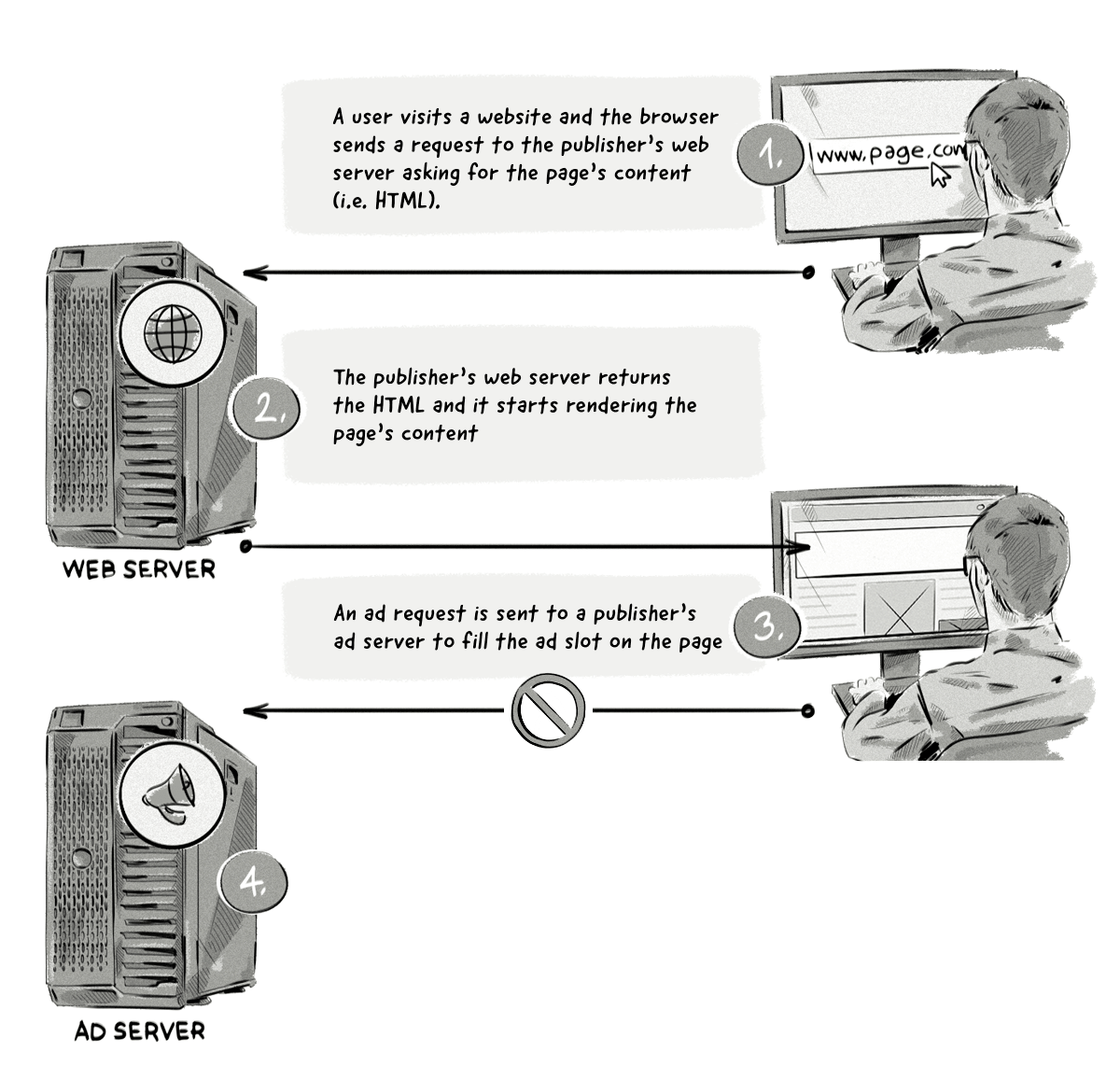 A user visits a website and the browser sends a request to the publisher's web server asking for the page's content (i.e. HTML).

1.

www.page.com

2.

The publisher's web server returns the HTML and it starts rendering the page's content

WEB SERVER

An ad request is sent to a publisher's ad server to fill the ad slot on the page

3.

4.

AD SERVER